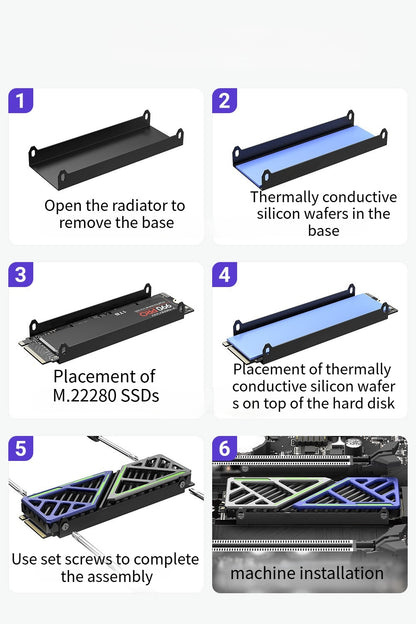 1

Open the radiator to remove the base

2

Thermally conductive silicon wafers in the base

3

990 PRO

Placement of M.22280 SSDs

4

Placement of thermally conductive silicon wafer s on top of the hard disk

5

Use set screws to complete the assembly

6

machine installation