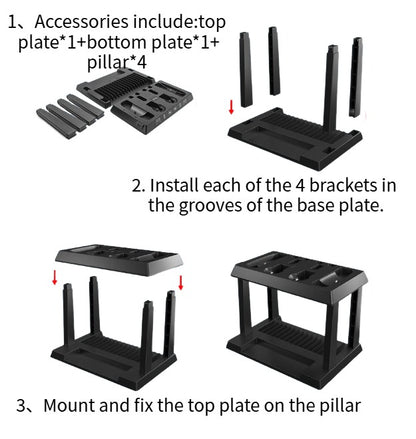 1、Accessories include:top plate*1+bottom plate*1+ pillar*4

2. Install each of the 4 brackets in the grooves of the base plate.

3、Mount and fix the top plate on the pillar