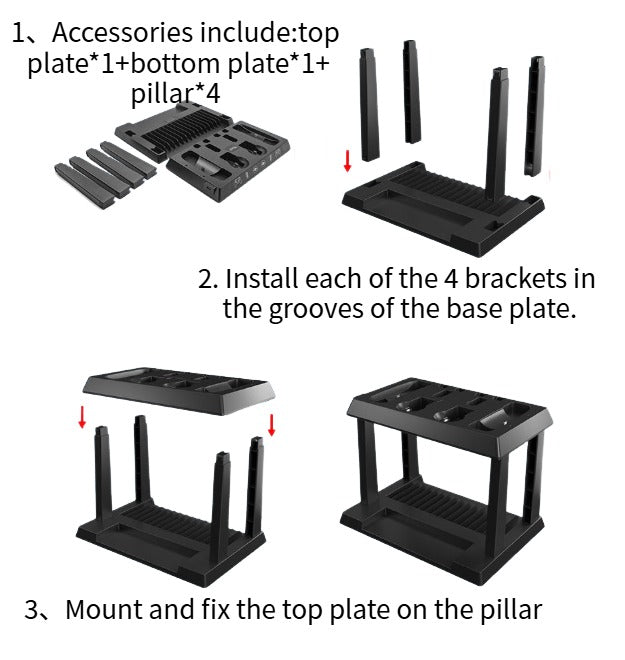 1、Accessories include:top plate*1+bottom plate*1+ pillar*4

2. Install each of the 4 brackets in the grooves of the base plate.

3、Mount and fix the top plate on the pillar